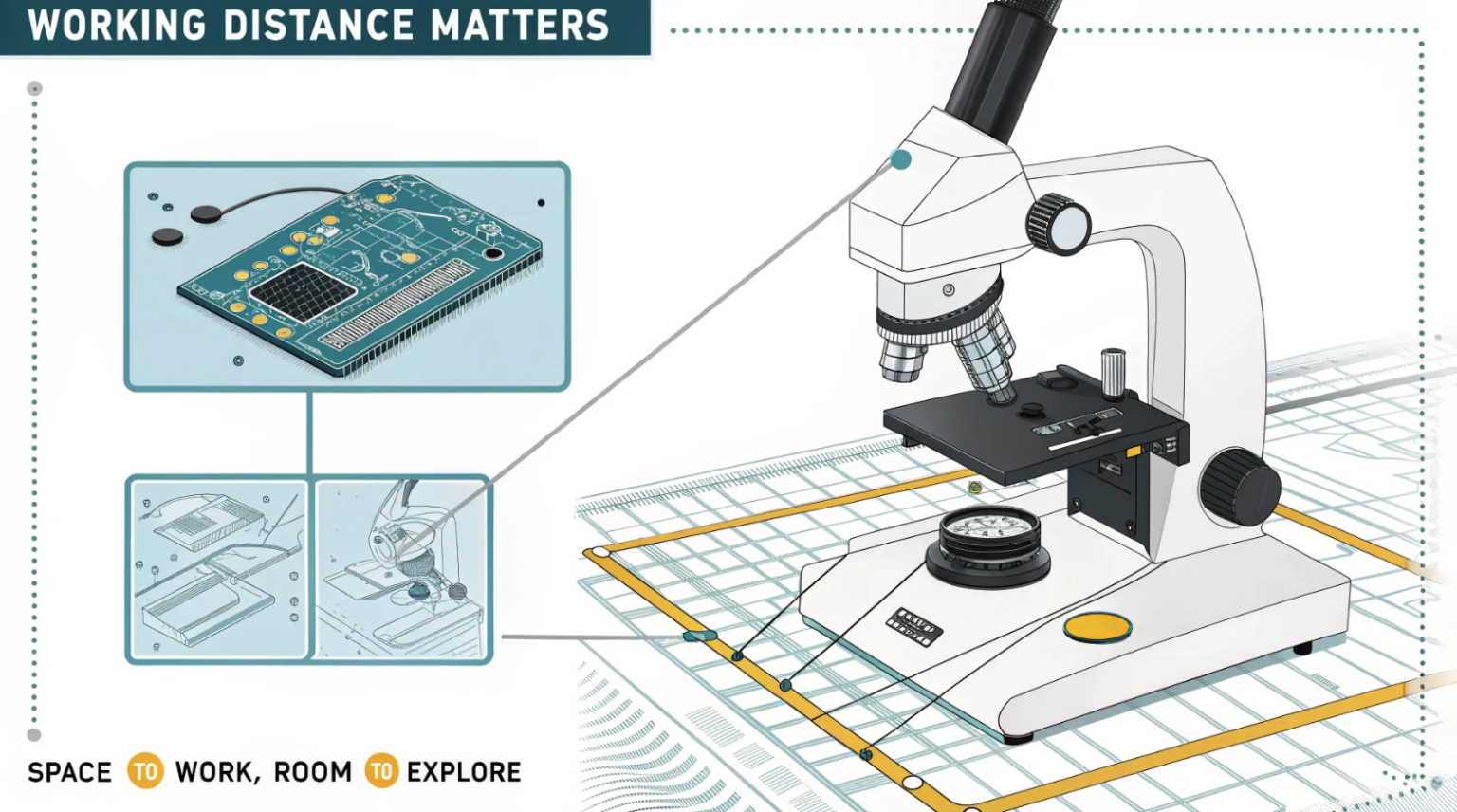 WORKING DISTANCE MATTERS

SPACE TO WORK, ROOM TO EXPLORE